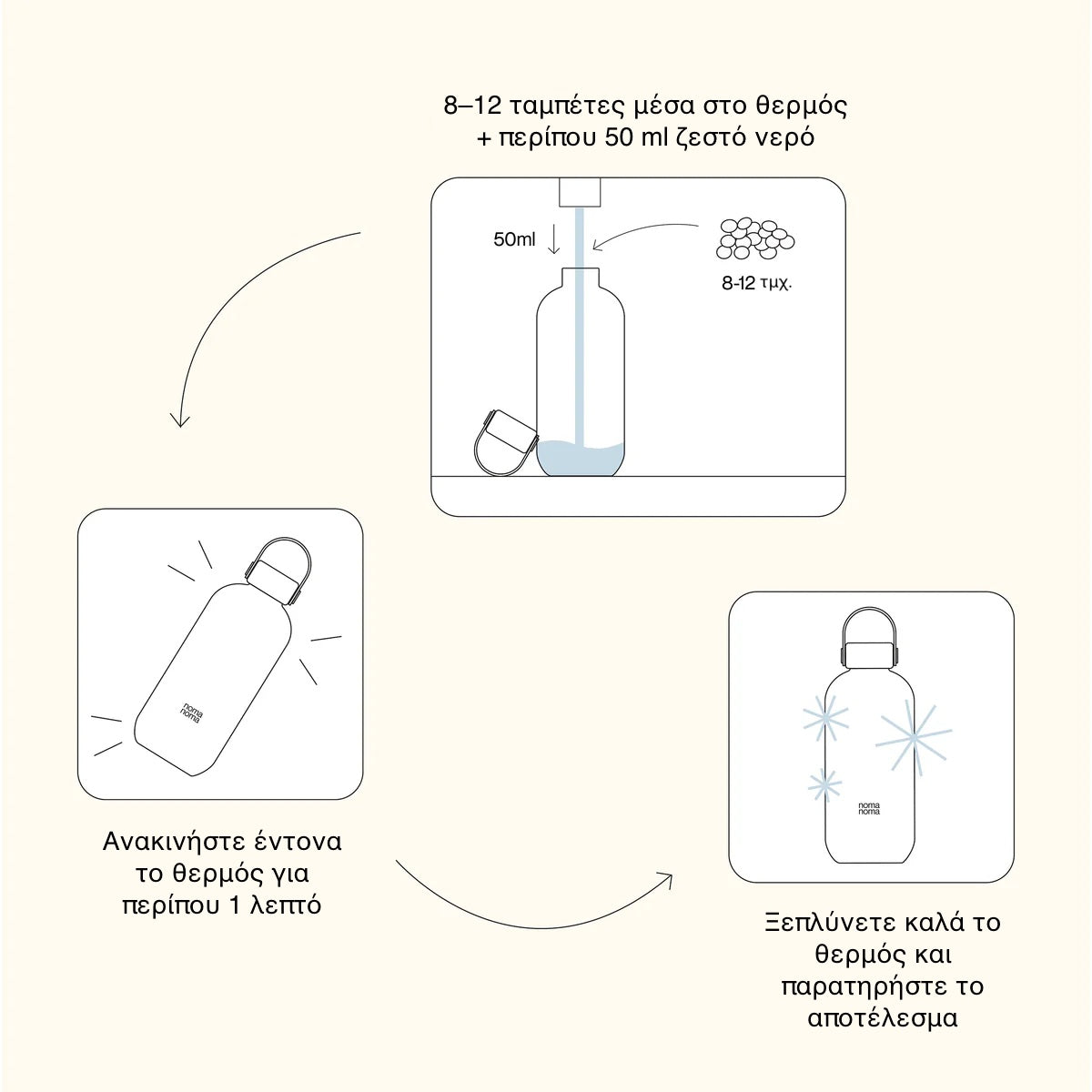 8–12 ταμπέτες μέσα στο θερμός
+ περίπου 50 ml ζεστό νερό

50ml

8-12 τμχ.

noma
noma

Ανακινήστε έντονα
το θερμός για
περίπου 1 λεπτό

noma
noma

Ξεπλύνετε καλά το
θερμός και
παρατηρήστε το
αποτέλεσμα